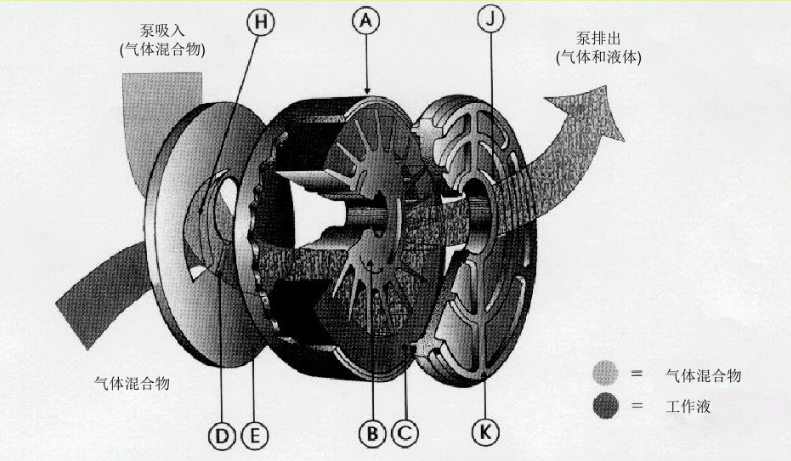 泵吸入
(气体混合物)

H

A

J

泵排出
(气体和液体)

气体混合物

D E B C K

= 气体混合物
= 工作液